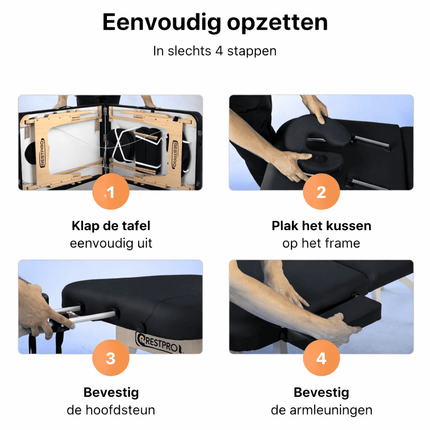 Eenvoudig opzetten

In slechts 4 stappen

RESTPRO

RESTPRO

1

Klap de tafel eenvoudig uit

2

Plak het kussen op het frame

RESTPRO

3

Bevestig de hoofdsteun

4

Bevestig de armleuningen