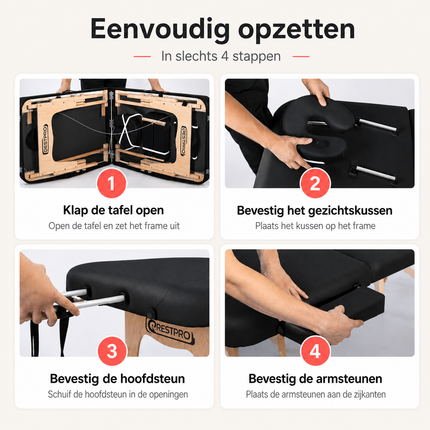 Eenvoudig opzetten

In slechts 4 stappen

RESTPRO

RESTPRO

1

Klap de tafel open

Open de tafel en zet het frame uit

2

Bevestig het gezichtskussen

Plaats het kussen op het frame

RESTPRO

3

Bevestig de hoofdsteun

Schuif de hoofdsteun in de openingen

4

Bevestig de armsteunen

Plaats de armsteunen aan de zijkanten